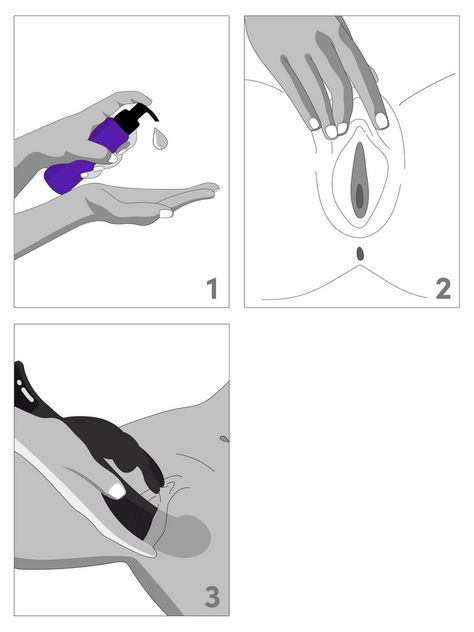 1

2

3